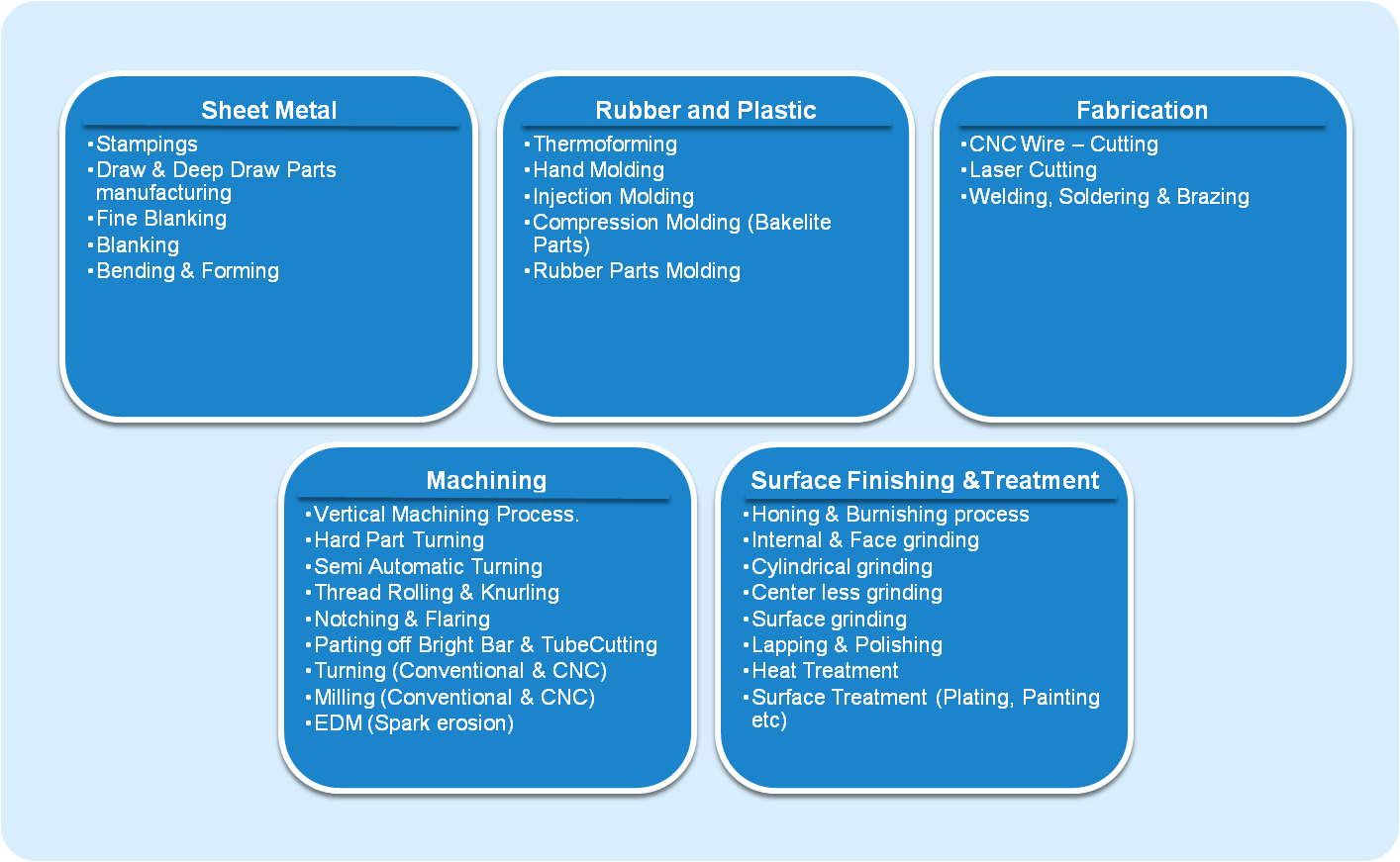 Sheet Metal

• Stampings
• Draw & Deep Draw Parts manufacturing
• Fine Blanking
• Blanking
• Bending & Forming

Rubber and Plastic

• Thermoforming
• Hand Molding
• Injection Molding
• Compression Molding (Bakelite Parts)
• Rubber Parts Molding

Fabrication

• CNC Wire – Cutting
• Laser Cutting
• Welding, Soldering & Brazing

Machining

• Vertical Machining Process.
• Hard Part Turning
• Semi Automatic Turning
• Thread Rolling & Knurling
• Notching & Flaring
• Parting off Bright Bar & TubeCutting
• Turning (Conventional & CNC)
• Milling (Conventional & CNC)
• EDM (Spark erosion)

Surface Finishing &Treatment

• Honing & Burnishing process
• Internal & Face grinding
• Cylindrical grinding
• Center less grinding
• Surface grinding
• Lapping & Polishing
• Heat Treatment
• Surface Treatment (Plating, Painting etc)